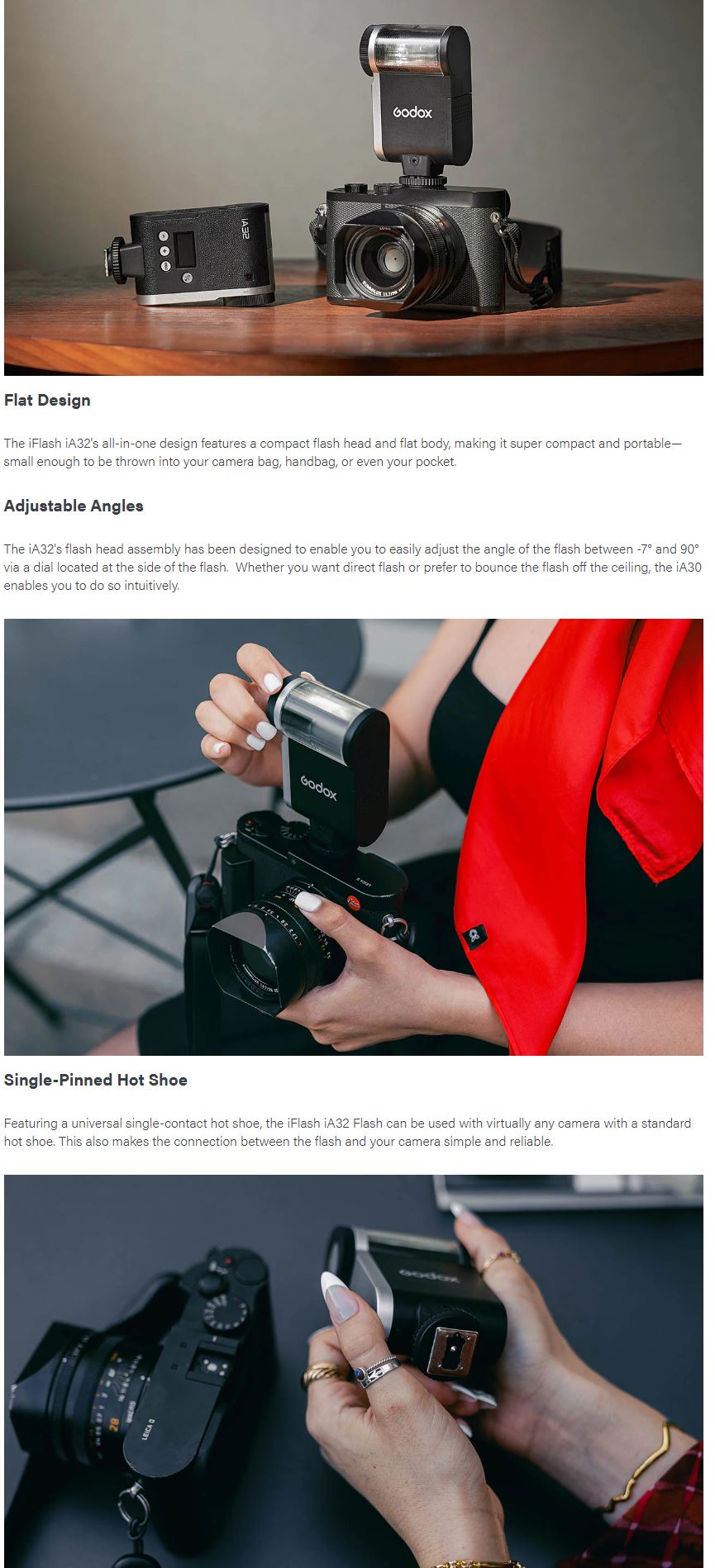 Godox

iA32

Flat Design

The iFlash iA32's all-in-one design features a compact flash head and flat body, making it super compact and portable—small enough to be thrown into your camera bag, handbag, or even your pocket.

Adjustable Angles

The iA32's flash head assembly has been designed to enable you to easily adjust the angle of the flash between -7° and 90° via a dial located at the side of the flash. Whether you want direct flash or prefer to bounce the flash off the ceiling, the iA30 enables you to do so intuitively.

Godox

Single-Pinned Hot Shoe

Featuring a universal single-contact hot shoe, the iFlash iA32 Flash can be used with virtually any camera with a standard hot shoe. This also makes the connection between the flash and your camera simple and reliable.

Godox

28

LEICA Q