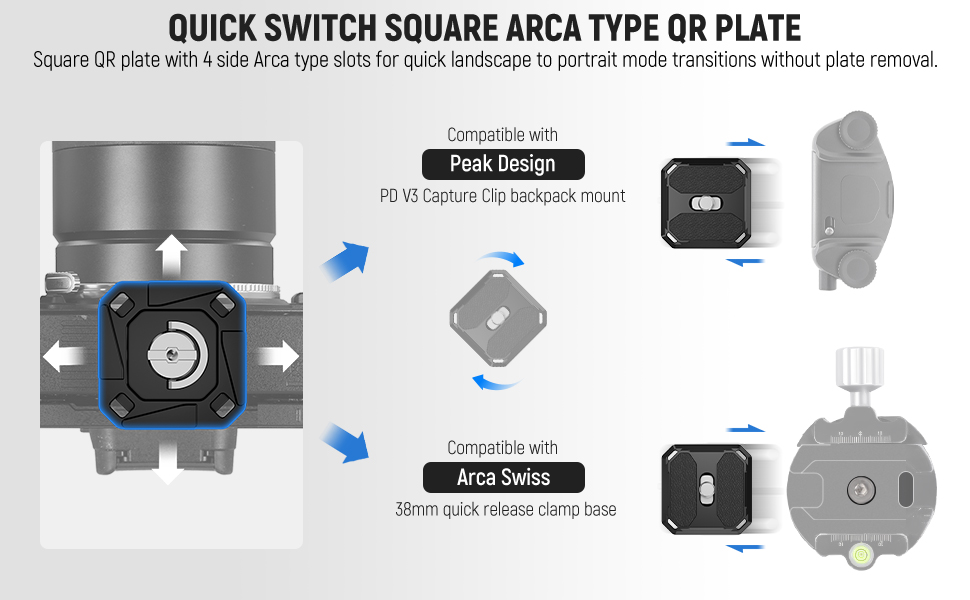 QUICK SWITCH SQUARE ARCA TYPE QR PLATE
Square QR plate with 4 side Arca type slots for quick landscape to portrait mode transitions without plate removal.

Compatible with
Peak Design
PD V3 Capture Clip backpack mount

Compatible with
Arca Swiss
38mm quick release clamp base