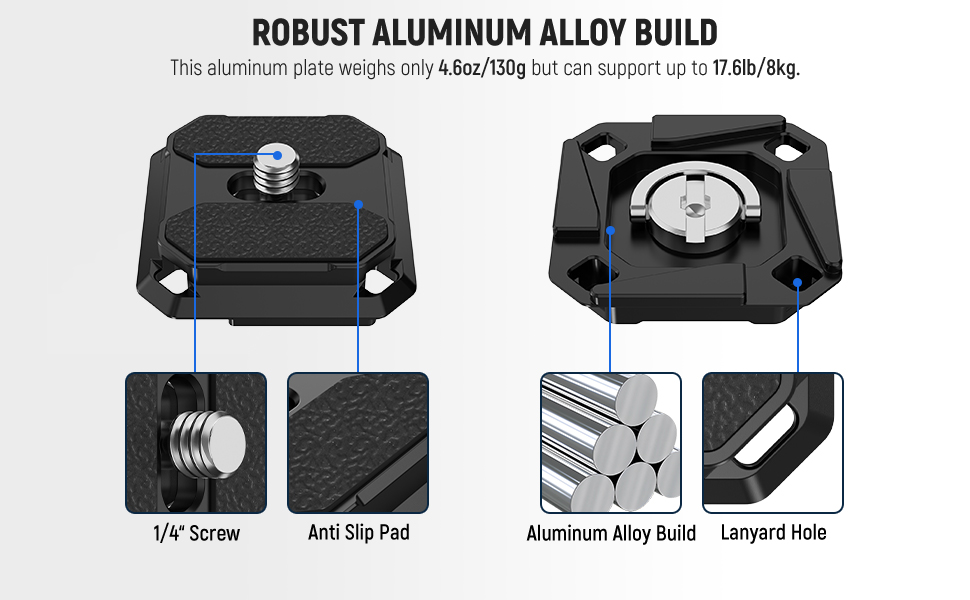 ROBUST ALUMINUM ALLOY BUILD

This aluminum plate weighs only 4.6oz/130g but can support up to 17.6lb/8kg.

1/4" Screw

Anti Slip Pad

Aluminum Alloy Build

Lanyard Hole